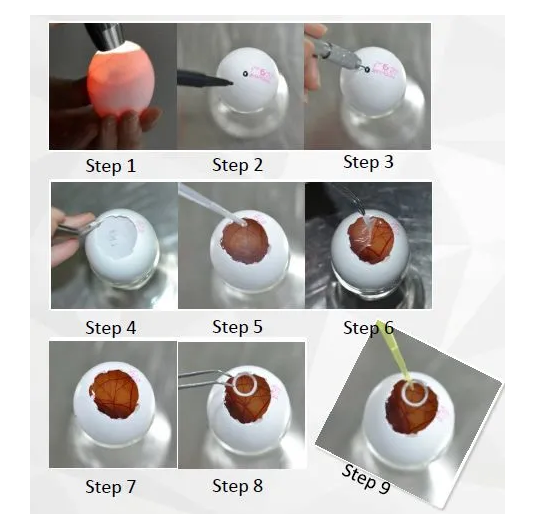 Step 1
Step 2
Step 3
Step 4
Step 5
Step 6
Step 7
Step 8
Step 9