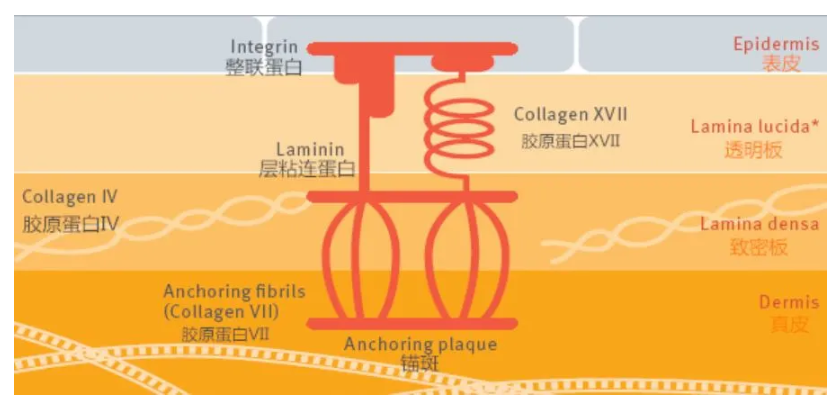 Integrin
整联蛋白

Epidermis
表皮

Collagen XVII
胶原蛋白XVII

Lamina lucida*
透明板

Laminin
层粘连蛋白

Collagen IV
胶原蛋白IV

Lamina densa
致密板

Anchoring fibrils
(Collagen VII)
胶原蛋白VII

Dermis
真皮

Anchoring plaque
锚斑