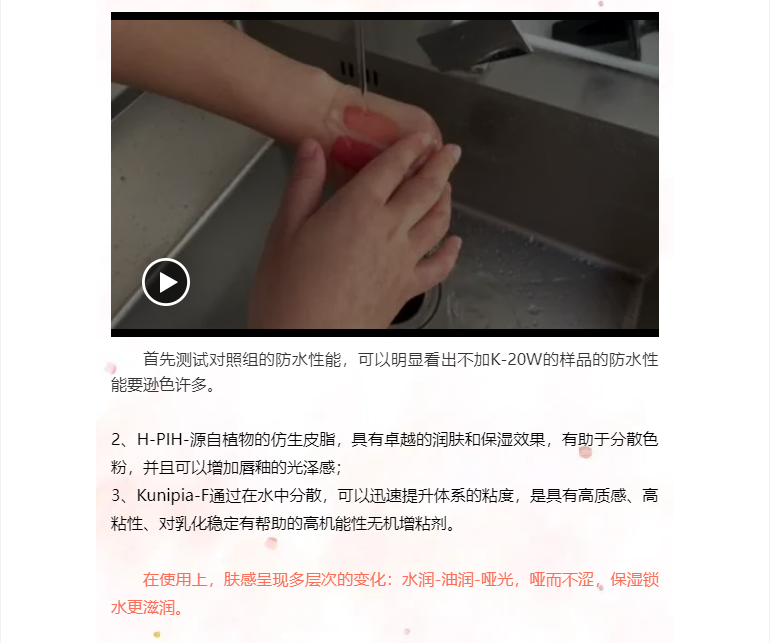 首先测试对照组的防水性能，可以明显看出不加K-20W的样品的防水性能要逊色许多。

2、H-PIH-源自植物的仿生皮脂，具有卓越的润肤和保湿效果，有助于分散色粉，并且可以增加唇釉的光泽感；
3、Kunipia-F通过在水中分散，可以迅速提升体系的粘度，是具有高质感、高粘性、对乳化稳定有帮助的高机能性无机增粘剂。

在使用上，肤感呈现多层次的变化：水润-油润-哑光，哑而不涩，保湿锁水更滋润。